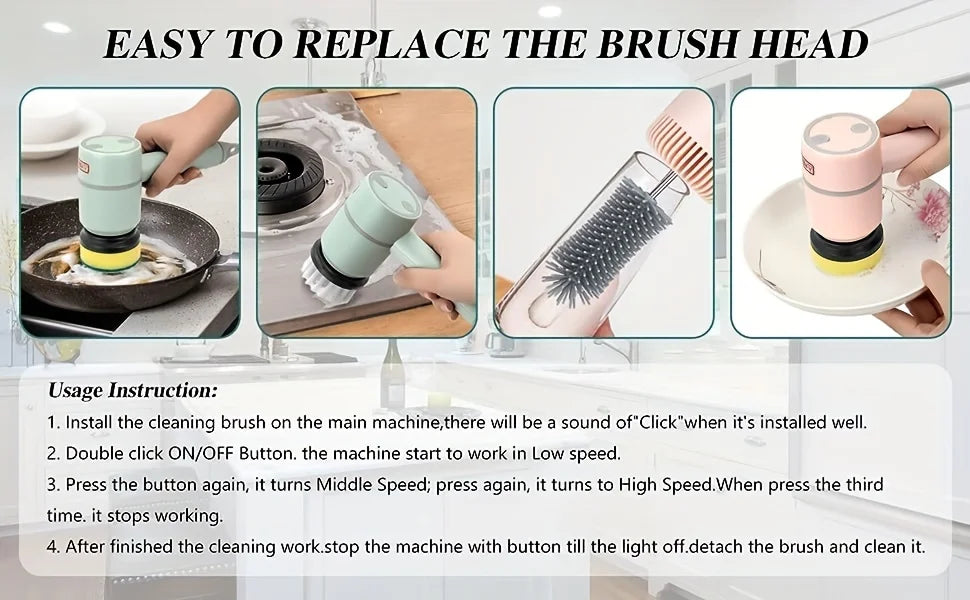 EASY TO REPLACE THE BRUSH HEAD

Usage Instruction:

1. Install the cleaning brush on the main machine,there will be a sound of"Click"when it's installed well.

2. Double click ON/OFF Button. the machine start to work in Low speed.

3. Press the button again, it turns Middle Speed; press again, it turns to High Speed.When press the third time. it stops working.

4. After finished the cleaning work.stop the machine with button till the light off.detach the brush and clean it.